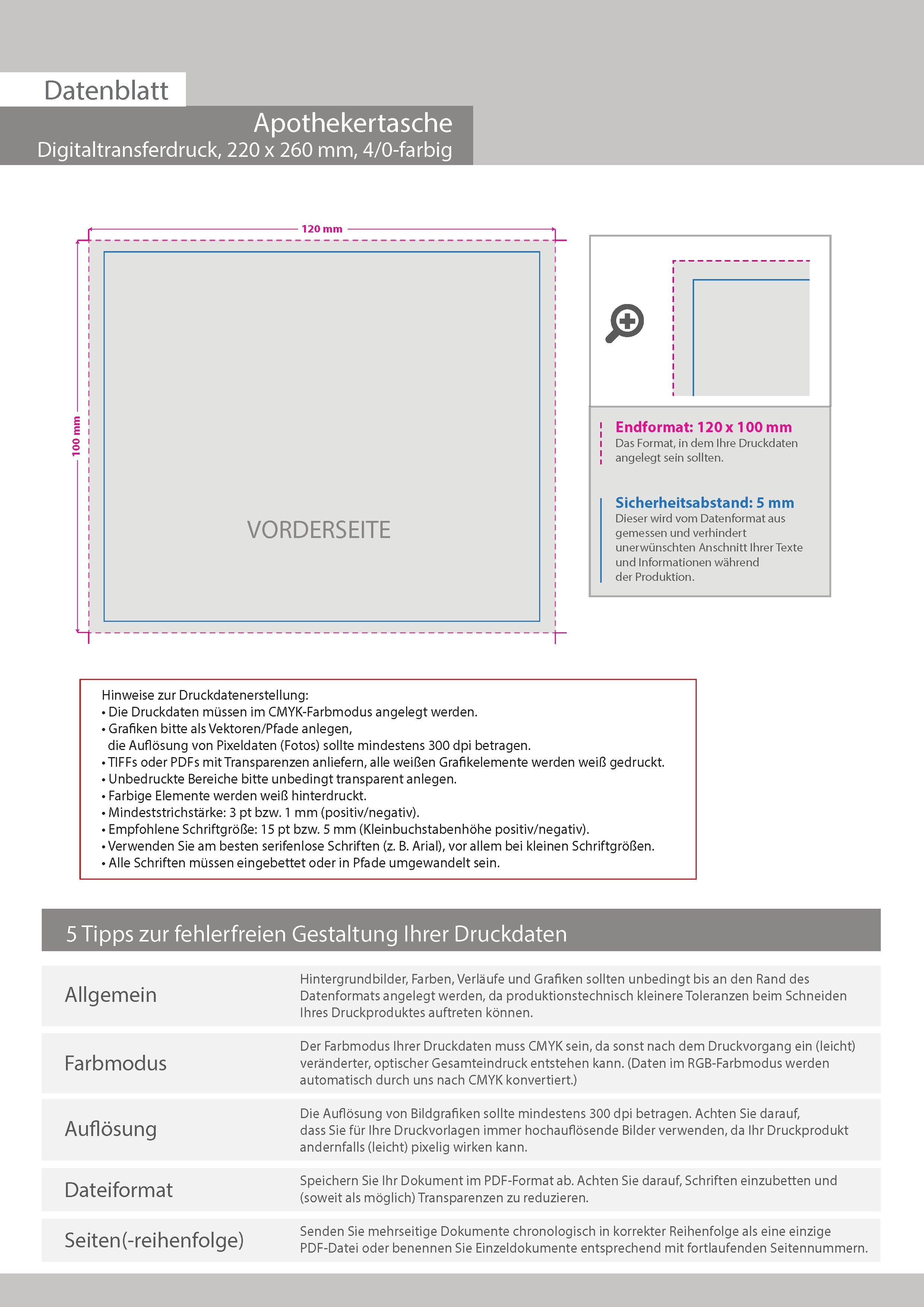 Datenblatt

Apothekertasche
Digitaltransferdruck, 220 x 260 mm, 4/0-farbig

120 mm

100 mm

VORDERSEITE

Endformat: 120 x 100 mm
Das Format, in dem Ihre Druckdaten angelegt sein sollten.

Sicherheitsabstand: 5 mm
Dieser wird vom Datenformat aus gemessen und verhindert unerwünschten Anschnitt Ihrer Texte und Informationen während der Produktion.

Hinweise zur Druckdatenerstellung:
• Die Druckdaten müssen im CMYK-Farbmodus angelegt werden.
• Grafiken bitte als Vektoren/Pfade anlegen, die Auflösung von Pixeldaten (Fotos) sollte mindestens 300 dpi betragen.
• TIFFs oder PDFs mit Transparenzen anliefern, alle weißen Grafikelemente werden weiß gedruckt.
• Unbedruckte Bereiche bitte unbedingt transparent anlegen.
• Farbige Elemente werden weiß hinterdruckt.
• Mindeststrichstärke: 3 pt bzw. 1 mm (positiv/negativ).
• Empfohlene Schriftgröße: 15 pt bzw. 5 mm (Kleinbuchstabenhöhe positiv/negativ).
• Verwenden Sie am besten serifenlose Schriften (z. B. Arial), vor allem bei kleinen Schriftgrößen.
• Alle Schriften müssen eingebettet oder in Pfade umgewandelt sein.

5 Tipps zur fehlerfreien Gestaltung Ihrer Druckdaten

| Allgemein | Hintergrundbilder, Farben, Verläufe und Grafiken sollten unbedingt bis an den Rand des Datenformats angelegt werden, da produktionstechnisch kleinere Toleranzen beim Schneiden Ihres Druckproduktes auftreten können. |
|---|---|
| Farbmodus | Der Farbmodus Ihrer Druckdaten muss CMYK sein, da sonst nach dem Druckvorgang ein (leicht) veränderter, optischer Gesamteindruck entstehen kann. (Daten im RGB-Farbmodus werden automatisch durch uns nach CMYK konvertiert.) |
| Auflösung | Die Auflösung von Bildgrafiken sollte mindestens 300 dpi betragen. Achten Sie darauf, dass Sie für Ihre Druckvorlagen immer hochauflösende Bilder verwenden, da Ihr Druckprodukt andernfalls (leicht) pixelig wirken kann. |
| Dateiformat | Speichern Sie Ihr Dokument im PDF-Format ab. Achten Sie darauf, Schriften einzubetten und (soweit als möglich) Transparenzen zu reduzieren. |
| Seiten(-reihenfolge) | Senden Sie mehrseitige Dokumente chronologisch in korrekter Reihenfolge als eine einzige PDF-Datei oder benennen Sie Einzeldokumente entsprechend mit fortlaufenden Seitennummern. |