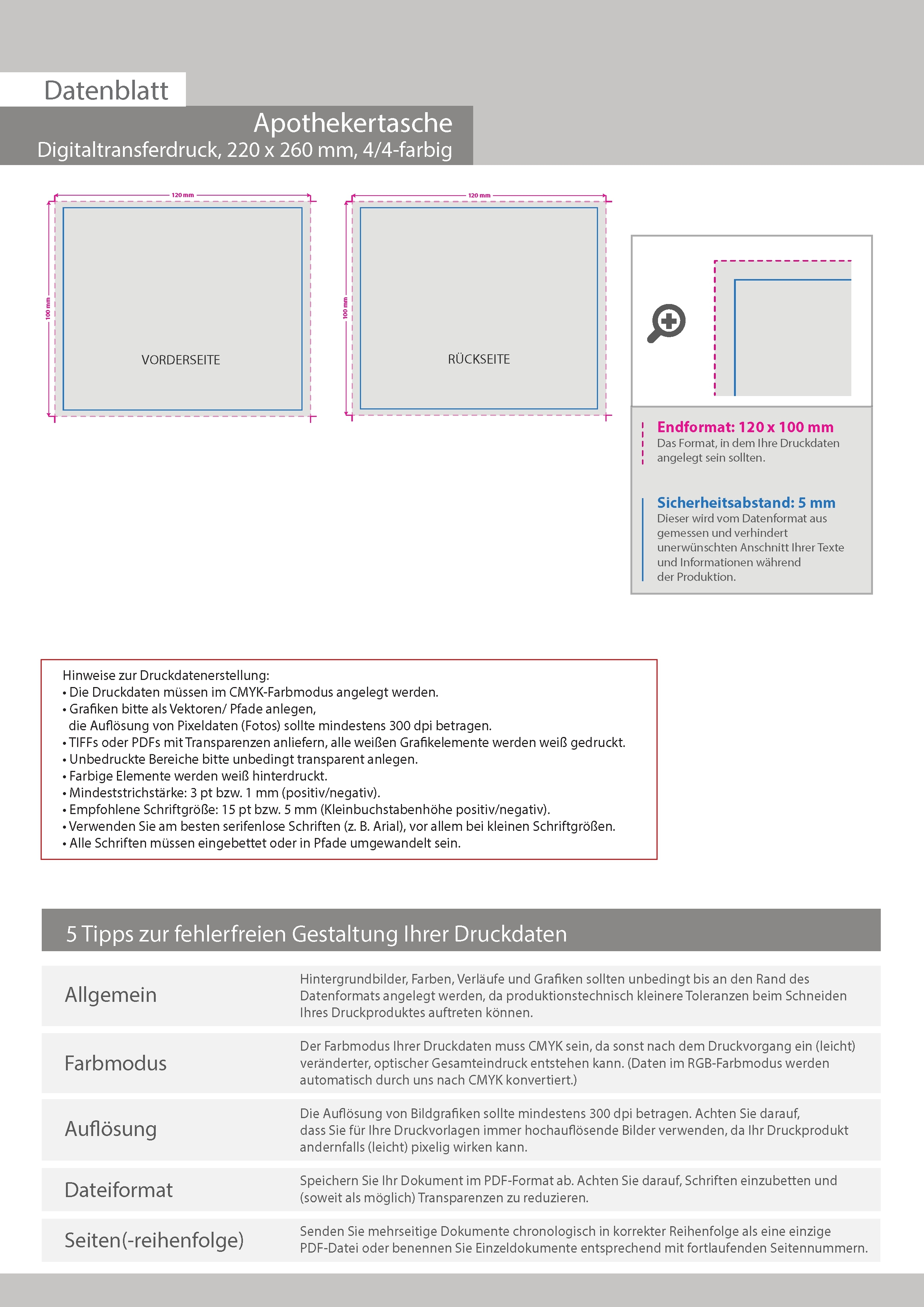 Datenblatt

Apothekertasche
Digitaltransferdruck, 220 x 260 mm, 4/4-farbig

120 mm
100 mm
VORDERSEITE

120 mm
100 mm
RÜCKSEITE

Endformat: 120 x 100 mm
Das Format, in dem Ihre Druckdaten angelegt sein sollten.

Sicherheitsabstand: 5 mm
Dieser wird vom Datenformat aus gemessen und verhindert unerwünschten Anschnitt Ihrer Texte und Informationen während der Produktion.

Hinweise zur Druckdatenerstellung:
• Die Druckdaten müssen im CMYK-Farbmodus angelegt werden.
• Grafiken bitte als Vektoren/ Pfade anlegen, die Auflösung von Pixeldaten (Fotos) sollte mindestens 300 dpi betragen.
• TIFFs oder PDFs mit Transparenzen anliefern, alle weißen Grafikelemente werden weiß gedruckt.
• Unbedruckte Bereiche bitte unbedingt transparent anlegen.
• Farbige Elemente werden weiß hinterdruckt.
• Mindeststrichstärke: 3 pt bzw. 1 mm (positiv/negativ).
• Empfohlene Schriftgröße: 15 pt bzw. 5 mm (Kleinbuchstabenhöhe positiv/negativ).
• Verwenden Sie am besten serifenlose Schriften (z. B. Arial), vor allem bei kleinen Schriftgrößen.
• Alle Schriften müssen eingebettet oder in Pfade umgewandelt sein.

5 Tipps zur fehlerfreien Gestaltung Ihrer Druckdaten

| Allgemein | Hintergrundbilder, Farben, Verläufe und Grafiken sollten unbedingt bis an den Rand des Datenformats angelegt werden, da produktionstechnisch kleinere Toleranzen beim Schneiden Ihres Druckproduktes auftreten können. |
|---|---|
| Farbmodus | Der Farbmodus Ihrer Druckdaten muss CMYK sein, da sonst nach dem Druckvorgang ein (leicht) veränderter, optischer Gesamteindruck entstehen kann. (Daten im RGB-Farbmodus werden automatisch durch uns nach CMYK konvertiert.) |
| Auflösung | Die Auflösung von Bildgrafiken sollte mindestens 300 dpi betragen. Achten Sie darauf, dass Sie für Ihre Druckvorlagen immer hochauflösende Bilder verwenden, da Ihr Druckprodukt andernfalls (leicht) pixelig wirken kann. |
| Dateiformat | Speichern Sie Ihr Dokument im PDF-Format ab. Achten Sie darauf, Schriften einzubetten und (soweit als möglich) Transparenzen zu reduzieren. |
| Seiten(-reihenfolge) | Senden Sie mehrseitige Dokumente chronologisch in korrekter Reihenfolge als eine einzige PDF-Datei oder benennen Sie Einzeldokumente entsprechend mit fortlaufenden Seitennummern. |